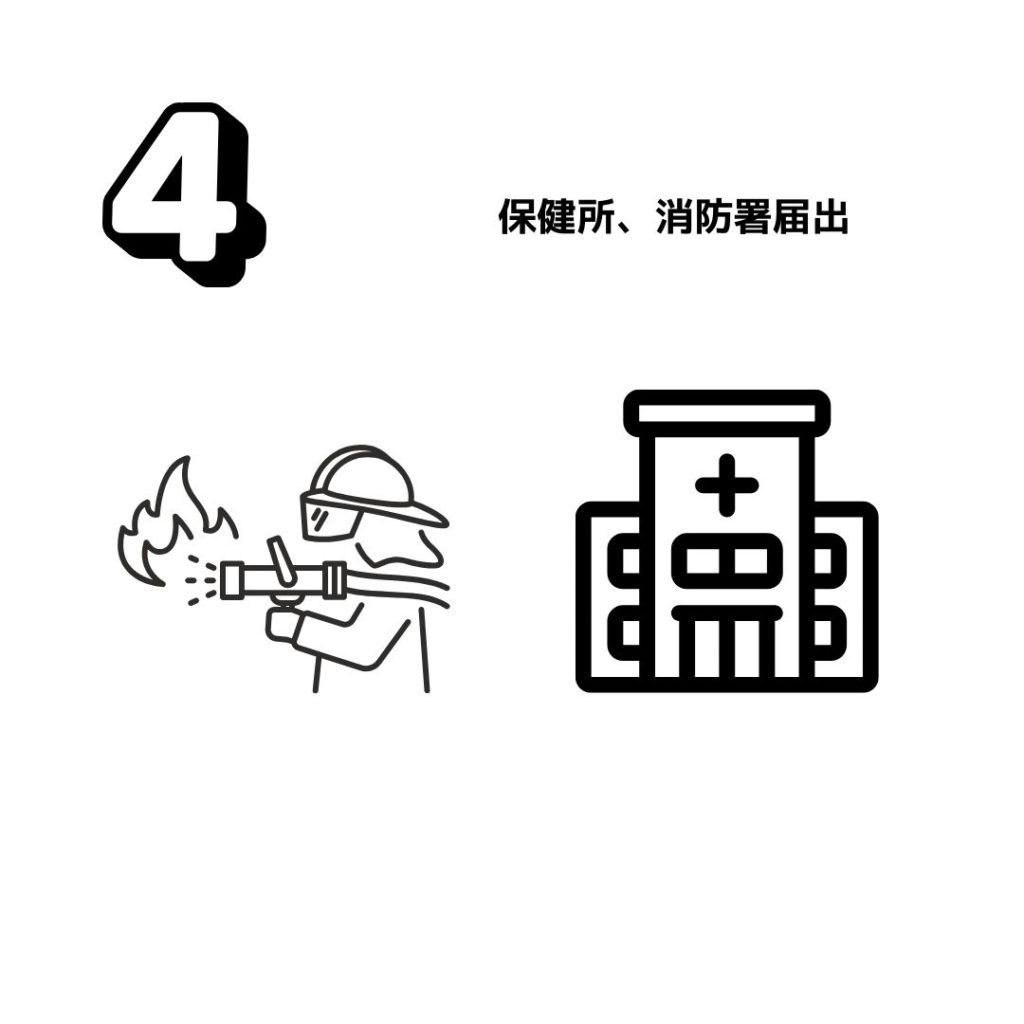 4

保健所、消防署届出